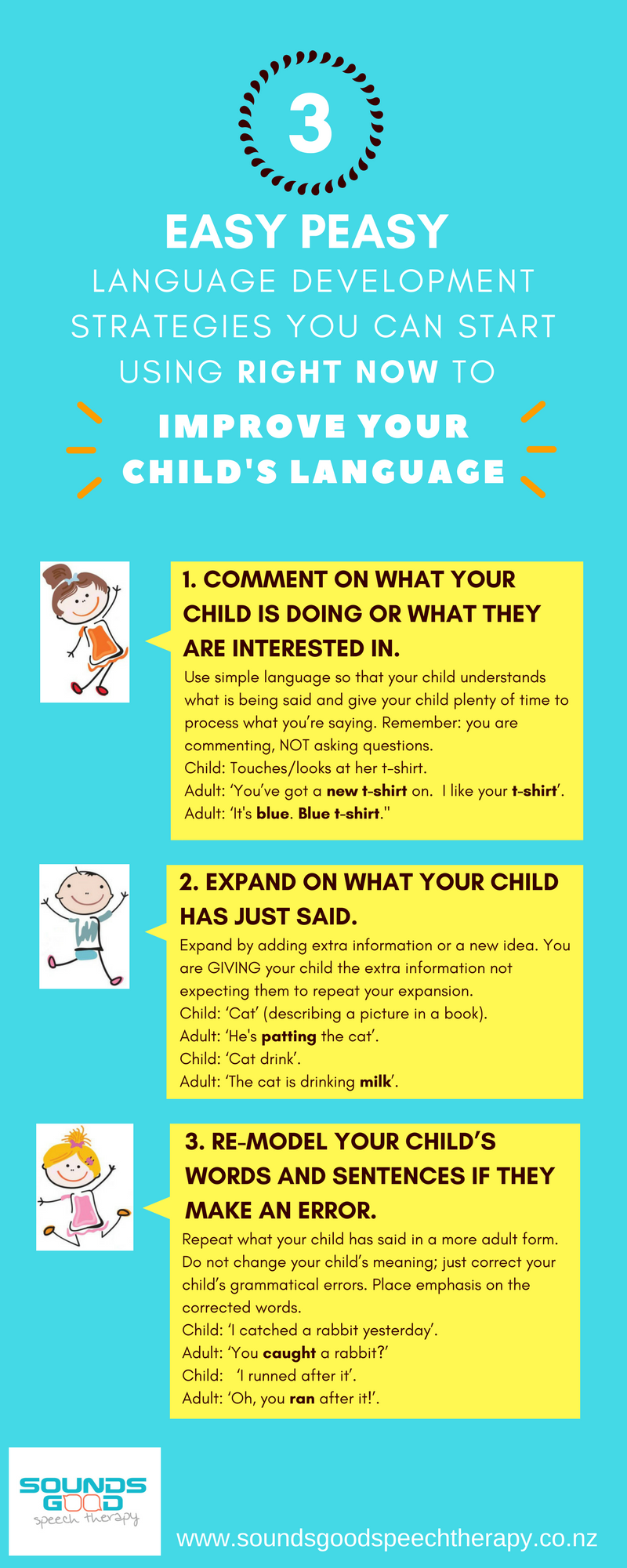 3

EASY PEASY
LANGUAGE DEVELOPMENT STRATEGIES YOU CAN START USING RIGHT NOW TO
IMPROVE YOUR CHILD'S LANGUAGE

1. COMMENT ON WHAT YOUR CHILD IS DOING OR WHAT THEY ARE INTERESTED IN.
Use simple language so that your child understands what is being said and give your child plenty of time to process what you're saying. Remember: you are commenting, NOT asking questions.
Child: Touches/looks at her t-shirt.
Adult: 'You've got a new t-shirt on. I like your t-shirt'.
Adult: 'It's blue. Blue t-shirt."

2. EXPAND ON WHAT YOUR CHILD HAS JUST SAID.
Expand by adding extra information or a new idea. You are GIVING your child the extra information not expecting them to repeat your expansion.
Child: 'Cat' (describing a picture in a book).
Adult: 'He's patting the cat'.
Child: 'Cat drink'.
Adult: 'The cat is drinking milk'.

3. RE-MODEL YOUR CHILD'S WORDS AND SENTENCES IF THEY MAKE AN ERROR.
Repeat what your child has said in a more adult form. Do not change your child's meaning; just correct your child's grammatical errors. Place emphasis on the corrected words.
Child: 'I catched a rabbit yesterday'.
Adult: 'You caught a rabbit?'
Child: 'I runned after it'.
Adult: 'Oh, you ran after it!'.

SOUNDS GOOD speech therapy

www.soundsgoodspeechtherapy.co.nz